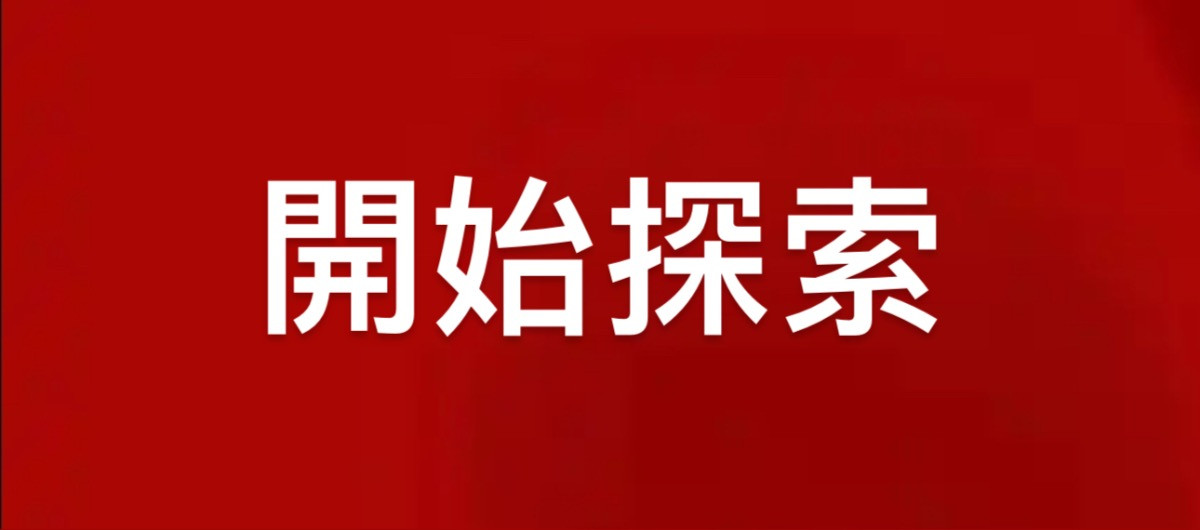 開始探索